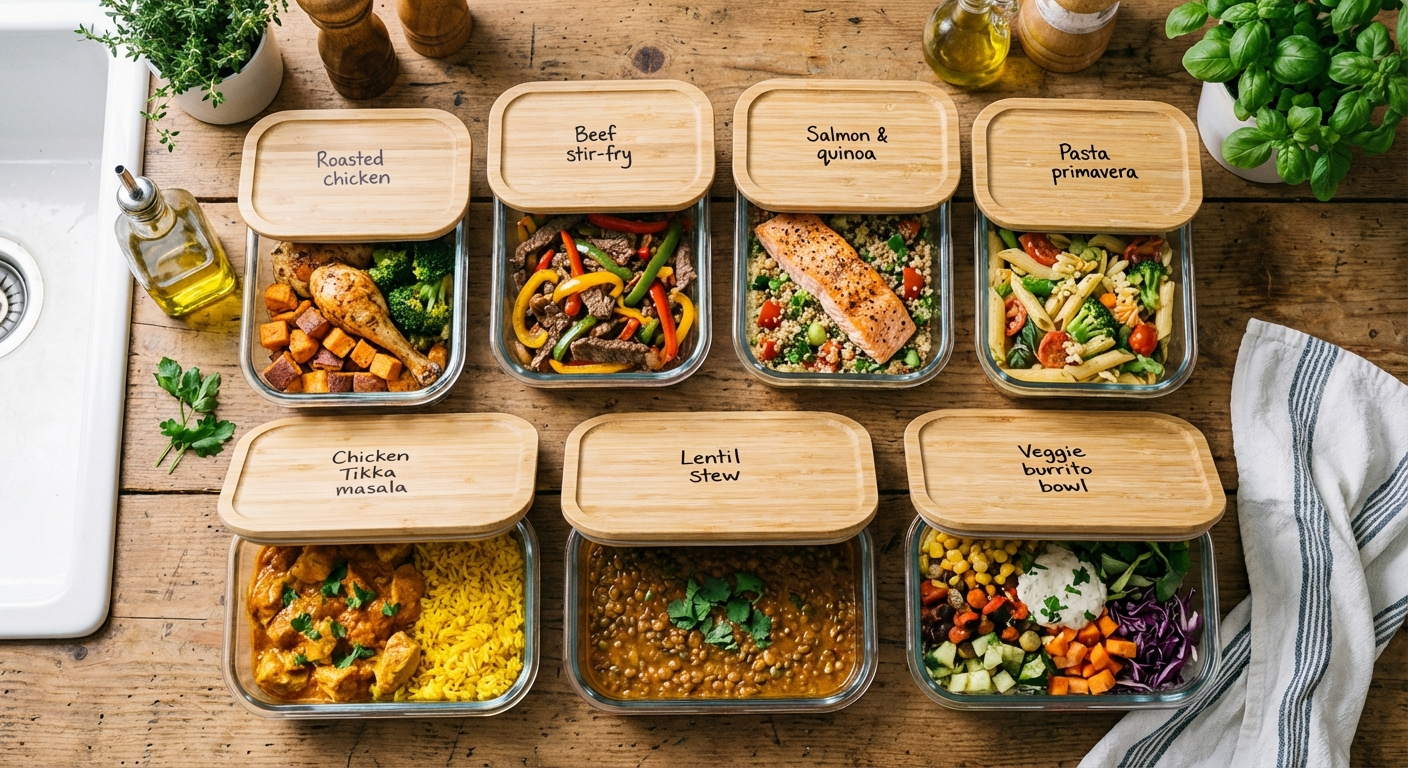 Roasted chicken

Beef stir-fry

Salmon & quinoa

Pasta primavera

Chicken Tikka masala

Lentil stew

Veggie burrito bowl